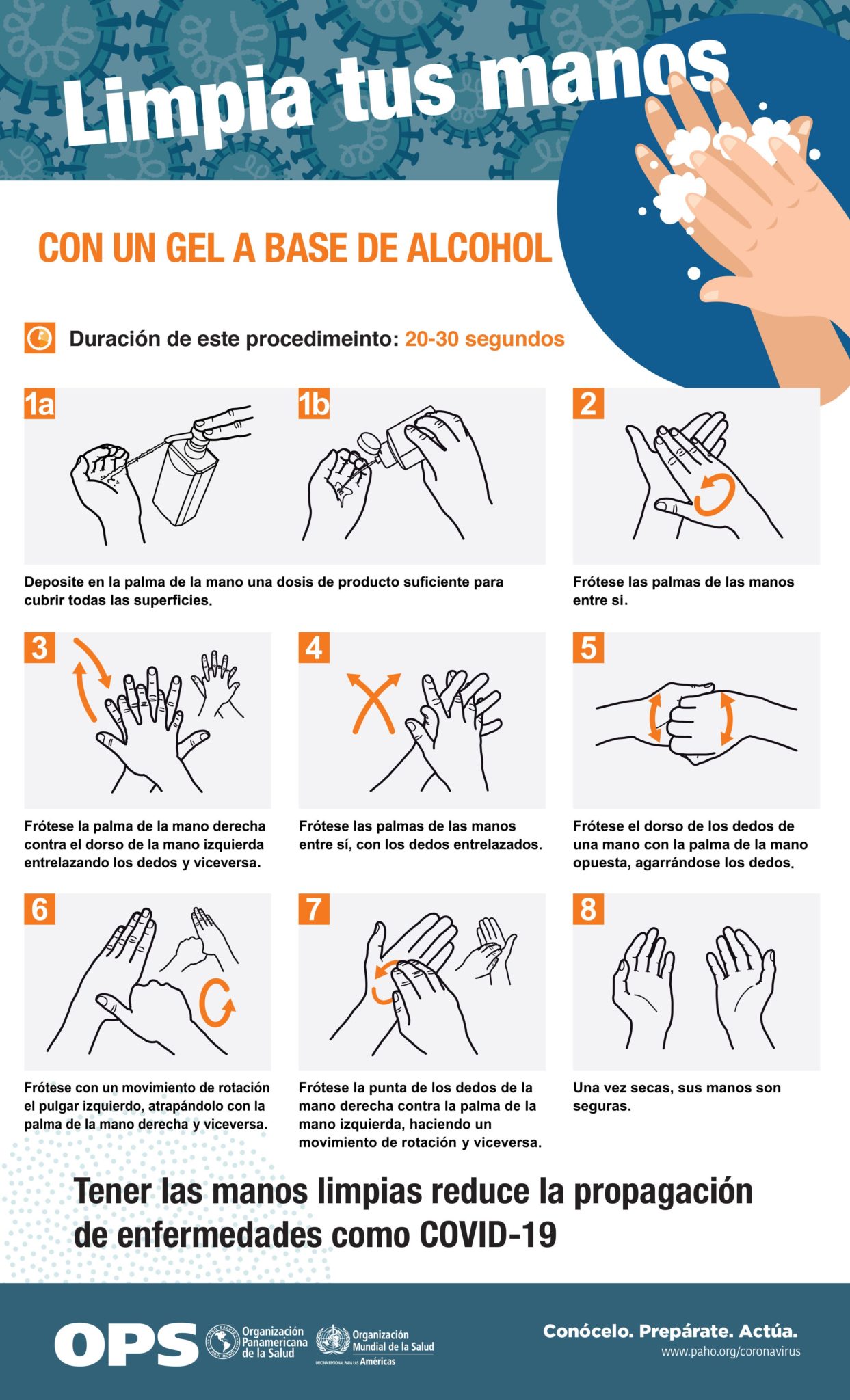 Limpia tus manos

CON UN GEL A BASE DE ALCOHOL

Duración de este procedimeinto: 20-30 segundos

1a

1b

Deposite en la palma de la mano una dosis de producto suficiente para cubrir todas las superficies.

2

Frótese las palmas de las manos entre si.

3

Frótese la palma de la mano derecha contra el dorso de la mano izquierda entrelazando los dedos y viceversa.

4

Frótese las palmas de las manos entre sí, con los dedos entrelazados.

5

Frótese el dorso de los dedos de una mano con la palma de la mano opuesta, agarrándose los dedos.

6

Frótese con un movimiento de rotación el pulgar izquierdo, atrapándolo con la palma de la mano derecha y viceversa.

7

Frótese la punta de los dedos de la mano derecha contra la palma de la mano izquierda, haciendo un movimiento de rotación y viceversa.

8

Una vez secas, sus manos son seguras.

Tener las manos limpias reduce la propagación de enfermedades como COVID-19

OPS Organización Panamericana de la Salud Organización Mundial de la Salud OFICINA REGIONAL PARA LAS Américas

Conócelo. Prepárate. Actúa.
www.paho.org/coronavirus